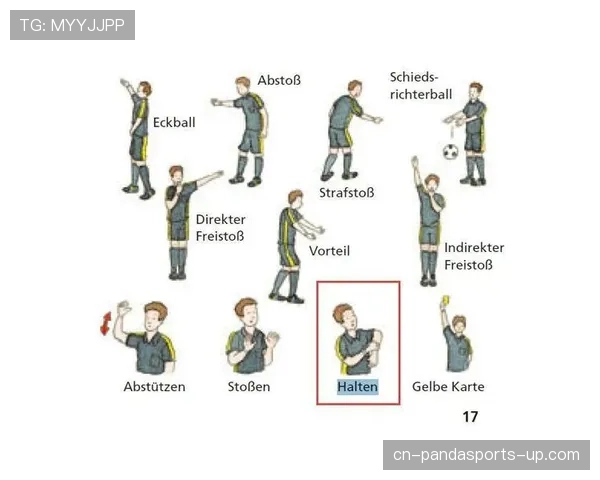 TG: MYYJJPP

Eckball

Abstoß

Strafstoß

Schiedsrichterball

Direkter Freistoß

Vorteil

Indirekter Freistoß

Abstützen

Stoßen

Halten

Gelbe Karte

17

cn-pandasports-up.com